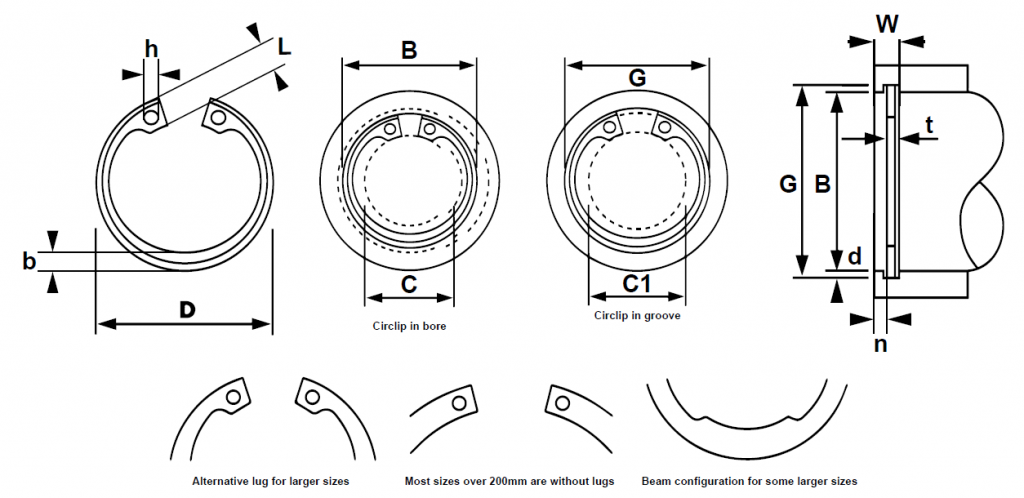 h
L
b
D
B
C
Circlip in bore
G
C1
Circlip in groove
W
t
G
B
d
n
Alternative lug for larger sizes
Most sizes over 200mm are without lugs
Beam configuration for some larger sizes