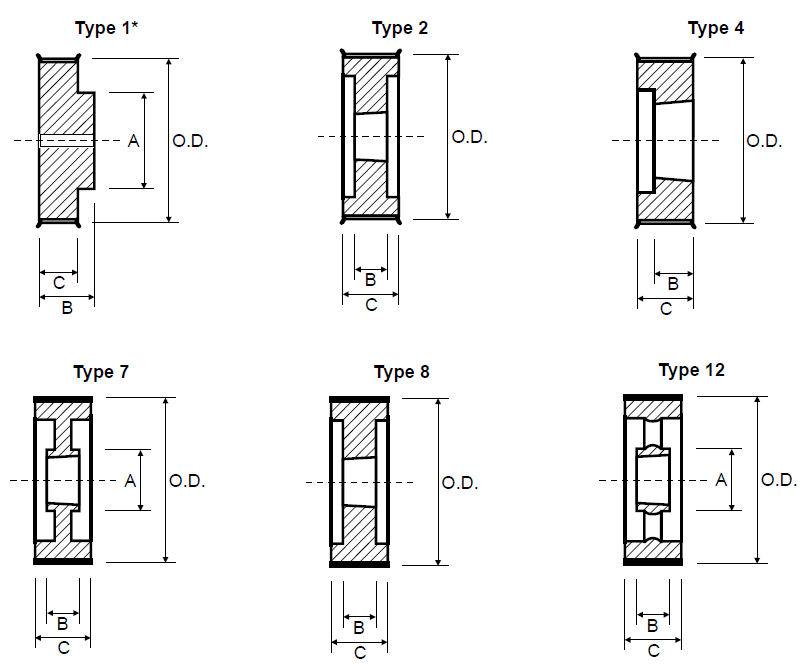 Type 1*

A

O.D.

C

B

Type 2

O.D.

B

C

Type 4

O.D.

B

C

Type 7

A

O.D.

B

C

Type 8

O.D.

B

C

Type 12

A

O.D.

B

C