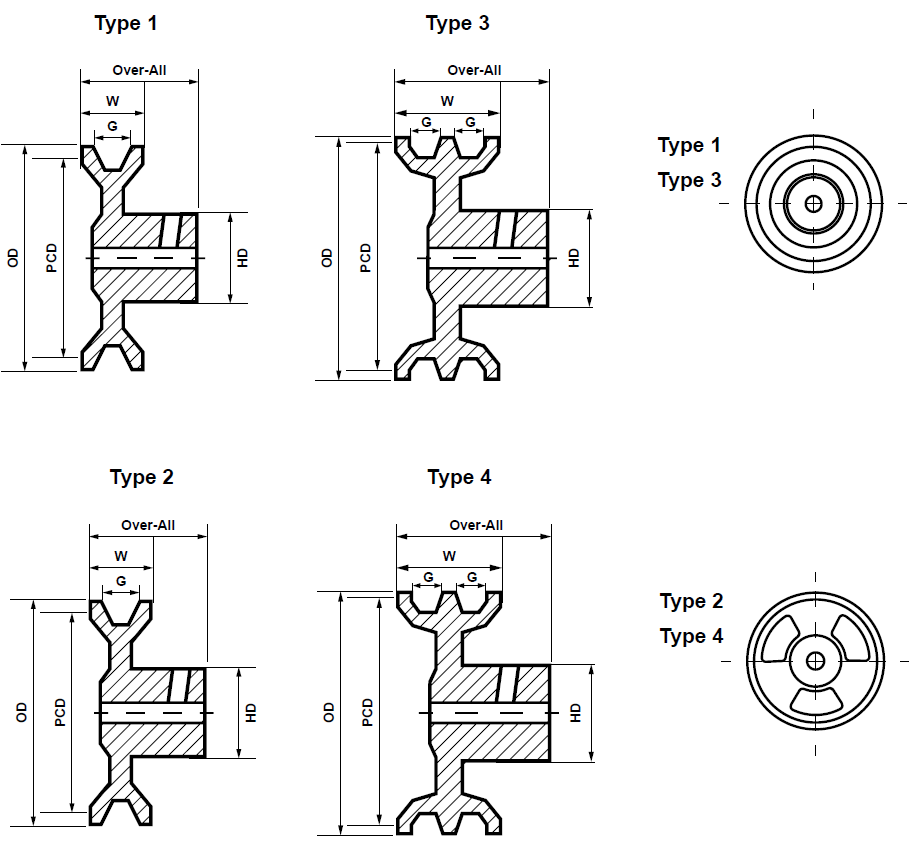 Type 1

Over-All
W
G
OD
PCD
HD

Type 3

Over-All
W
G G
OD
PCD
HD

Type 1
Type 3

Type 2

Over-All
W
G
OD
PCD
HD

Type 4

Over-All
W
G G
OD
PCD
HD

Type 2
Type 4