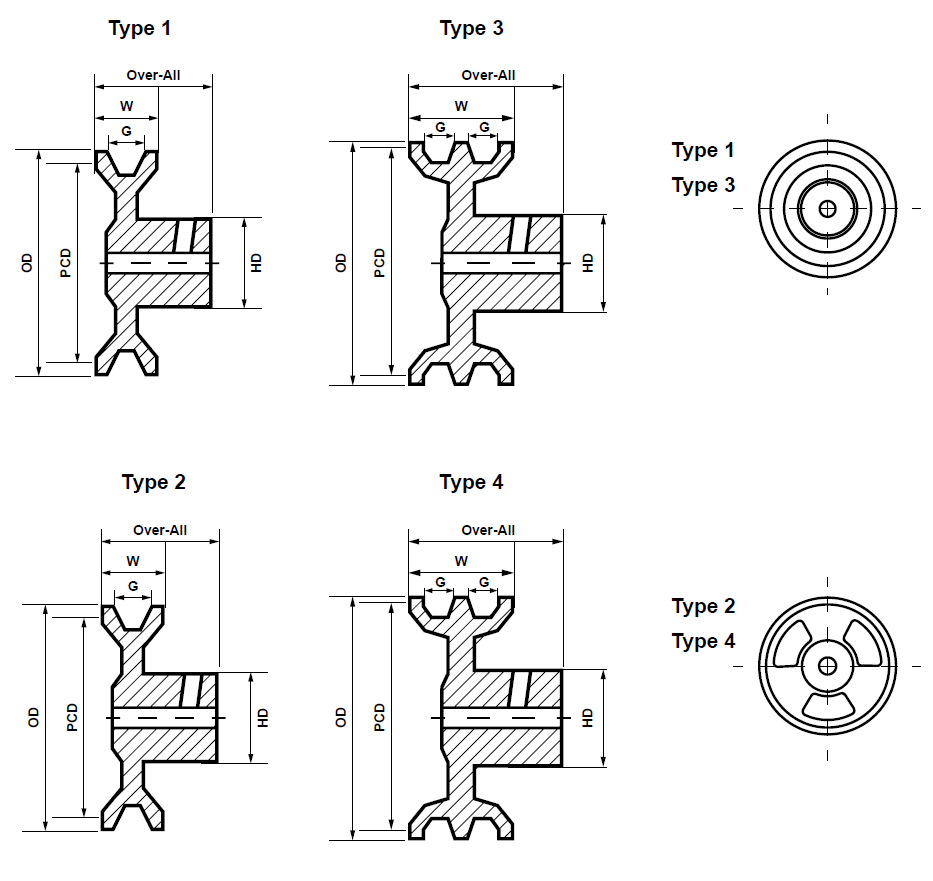 Type 1

Over-All
W
G
OD
PCD
HD

Type 3

Over-All
W
G G
OD
PCD
HD

Type 1
Type 3

Type 2

Over-All
W
G
OD
PCD
HD

Type 4

Over-All
W
G G
OD
PCD
HD

Type 2
Type 4