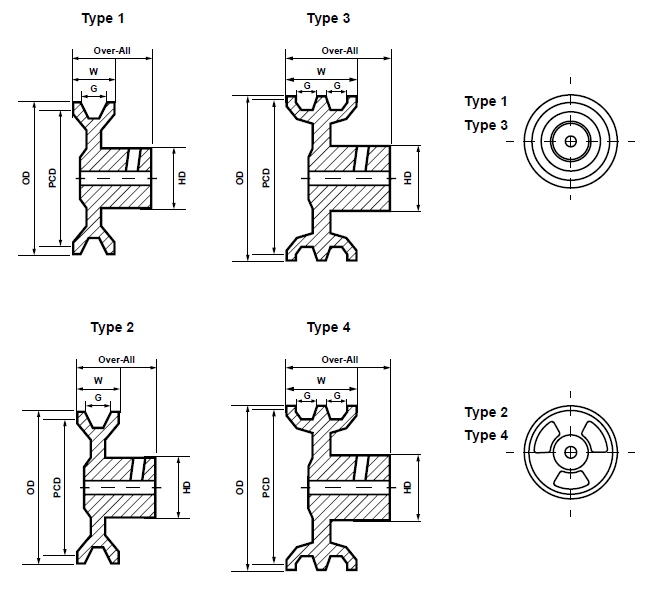 Type 1

Over-All

W

G

OD

PCD

HD

Type 3

Over-All

W

G G

OD

PCD

HD

Type 1
Type 3

Type 2

Over-All

W

G

OD

PCD

HD

Type 4

Over-All

W

G G

OD

PCD

HD

Type 2
Type 4